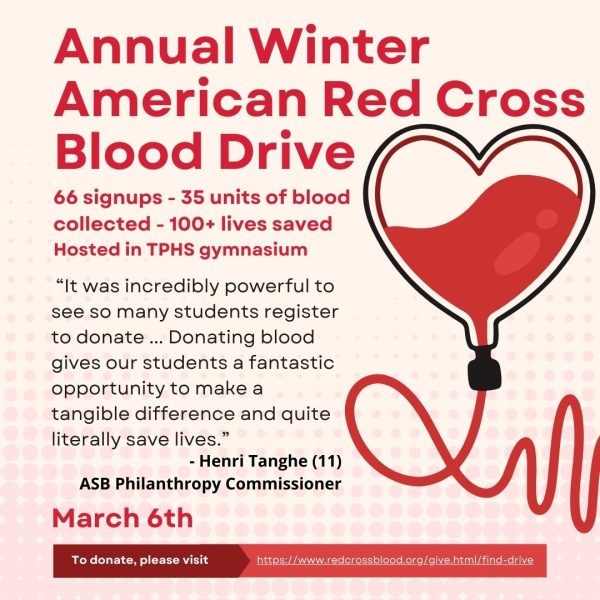 Annual Winter American Red Cross Blood Drive

66 signups - 35 units of blood collected - 100+ lives saved
Hosted in TPHS gymnasium

“It was incredibly powerful to see so many students register to donate ... Donating blood gives our students a fantastic opportunity to make a tangible difference and quite literally save lives.”

- Henri Tanghe (11)
ASB Philanthropy Commissioner

March 6th

To donate, please visit https://www.redcrossblood.org/give.html/find-drive